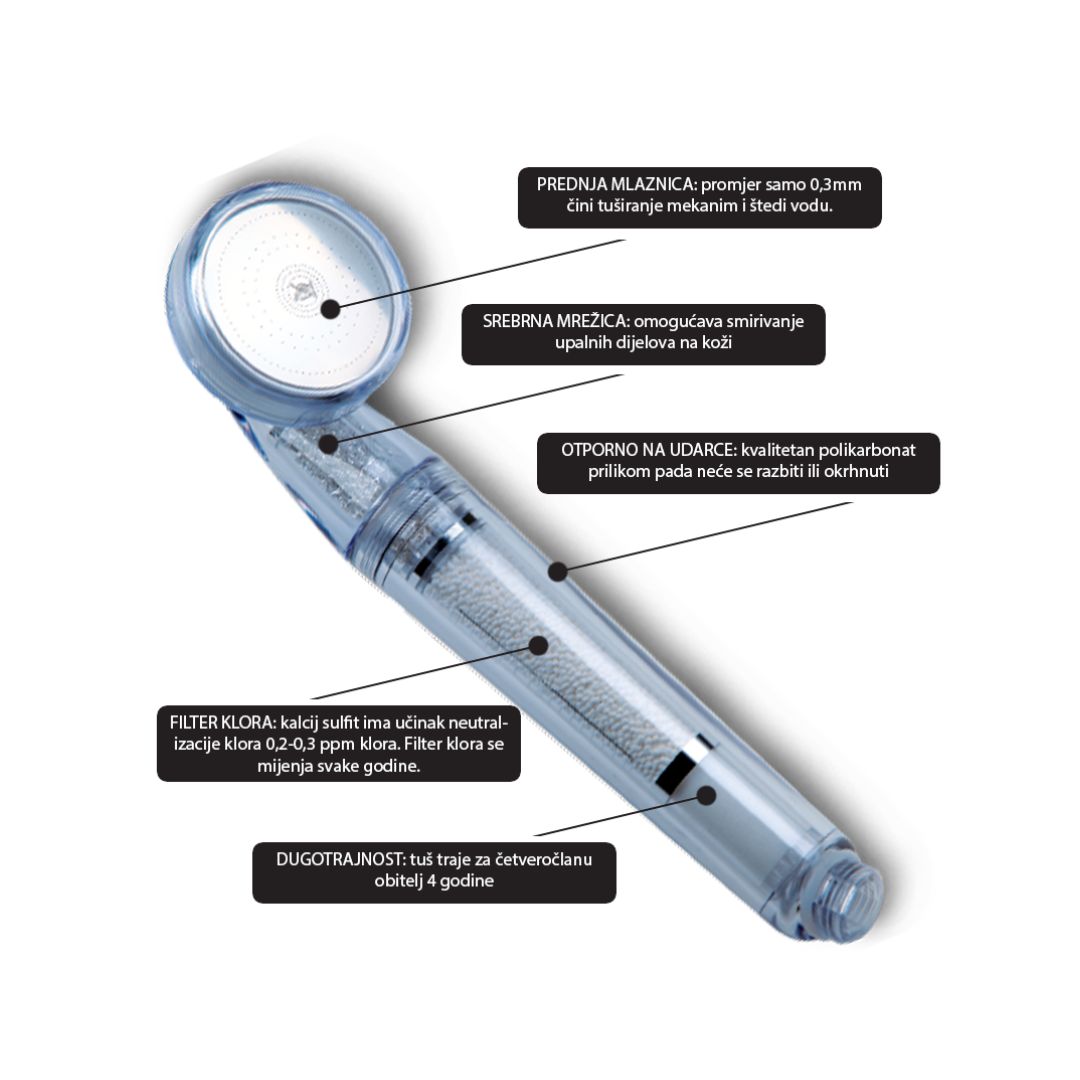 PREDNJA MLAZNICA: promjer samo 0,3mm čini tuširanje mekanim i štedi vodu.

SREBRNA MREŽICA: omogućava smirivanje upalnih dijelova na koži

OTPORNO NA UDARCE: kvalitetan polikarbonat prilikom pada neće se razbiti ili okrhnuti

FILTER KLORA: kalcij sulfit ima učinak neutralizacije klora 0,2-0,3 ppm klora. Filter klora se mijenja svake godine.

DUGOTRAJNOST: tuš traje za četveročlanu obitelj 4 godine