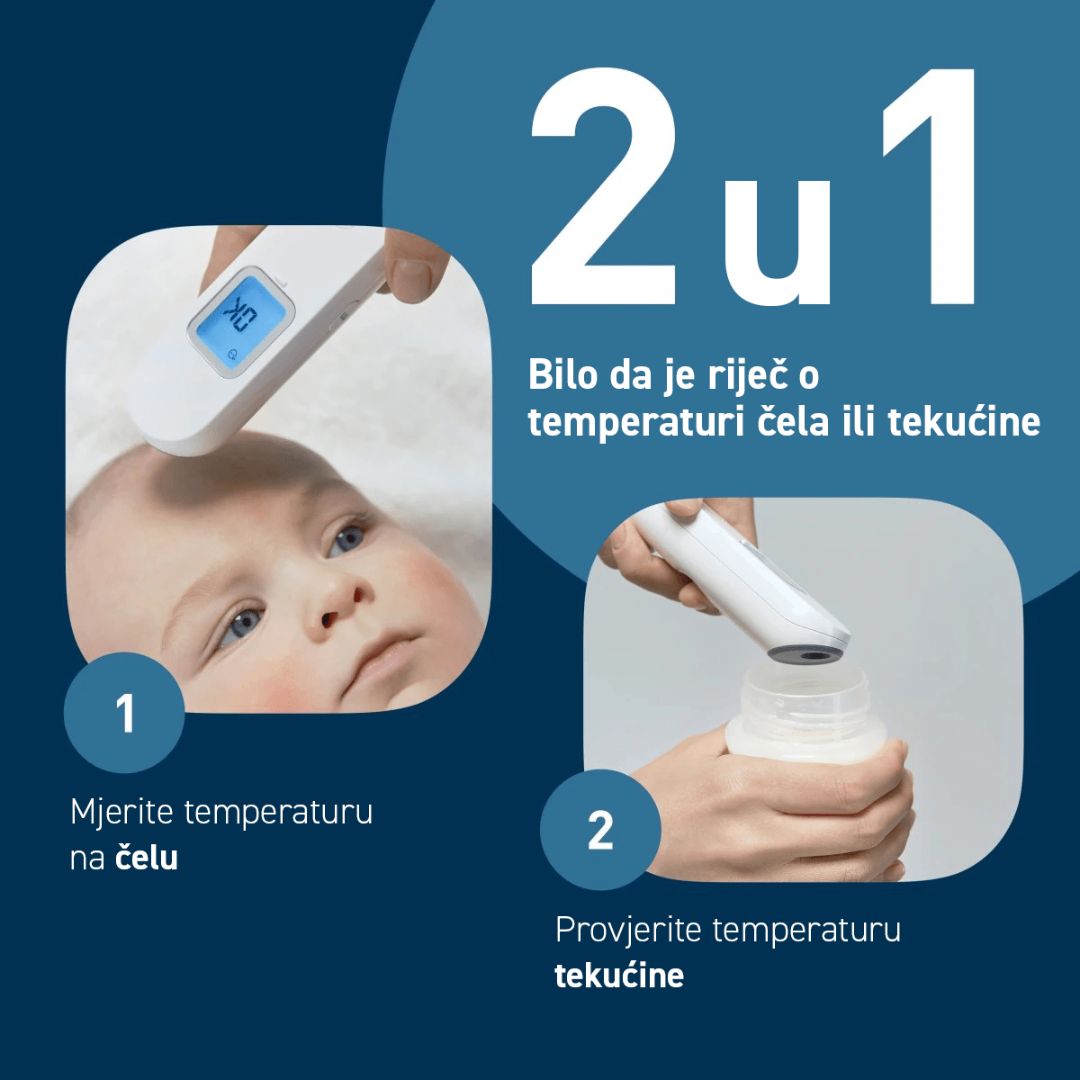 2 u 1

Bilo da je riječ o temperaturi čela ili tekućine

OK

1

Mjerite temperaturu na čelu

2

Provjerite temperaturu tekućine